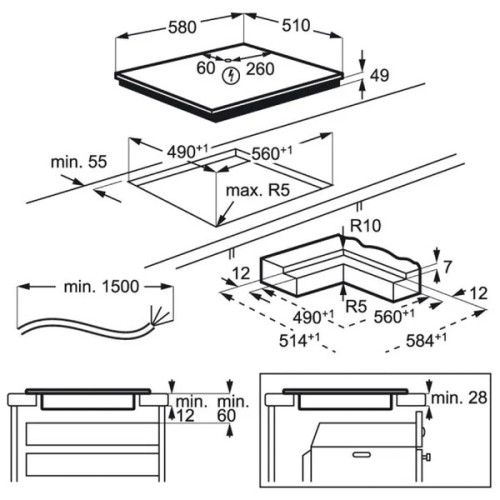 580
510
60
260
49
$490^{+1}$
$560^{+1}$
min. 55
max. R5
R10
7
12
12
R5
$490^{+1}$
$560^{+1}$
$514^{+1}$
$584^{+1}$
min. 1500
min.
12
min.
60
min. 28