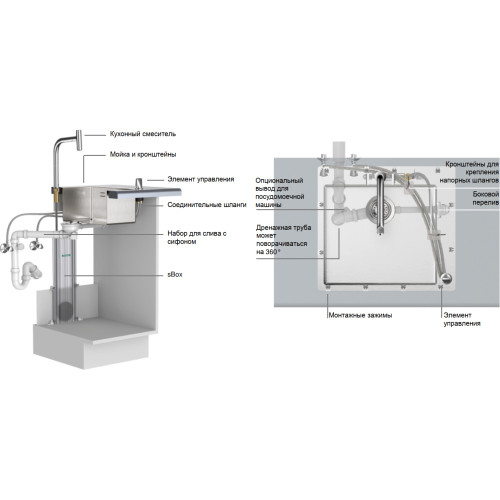 Кухонный смеситель

Мойка и кронштейны

Элемент управления

Соединительные шланги

Набор для слива с сифоном

sBox

Опциональный вывод для посудомоечной машины

Дренажная труба может поворачиваться на 360°

Кронштейны для крепления напорных шлангов

Боковой перелив

Монтажные зажимы

Элемент управления