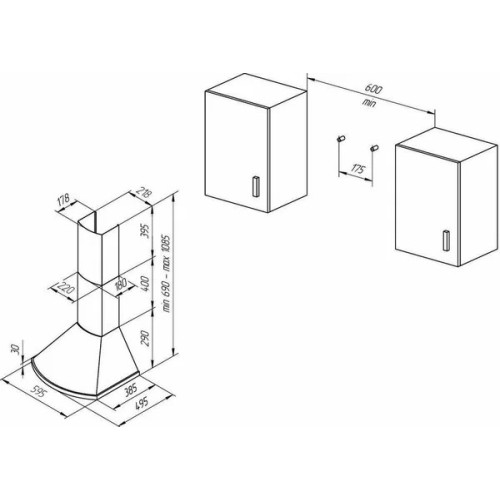 600
min
175
178
218
395
220
180
400
min 690 - max 1085
290
30
595
385
495