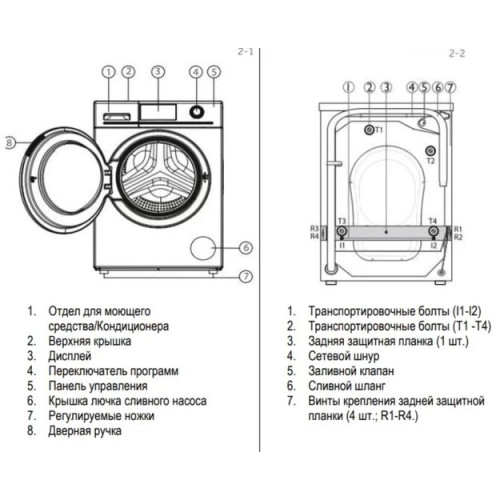 2-1

1 2 3 4 5

8

6

7

1. Отдел для моющего средства/Кондиционера
2. Верхняя крышка
3. Дисплей
4. Переключатель программ
5. Панель управления
6. Крышка лючка сливного насоса
7. Регулируемые ножки
8. Дверная ручка

2-2

1 2 3 4 5 6 7

T1

T2

T3

T4

R3

R4

R1

R2

I1

I2

1. Транспортировочные болты (I1-I2)
2. Транспортировочные болты (T1 -T4)
3. Задняя защитная планка (1 шт.)
4. Сетевой шнур
5. Заливной клапан
6. Сливной шланг
7. Винты крепления задней защитной планки (4 шт.; R1-R4.)