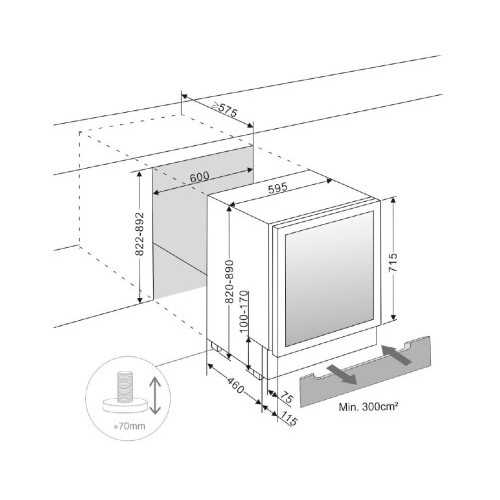 ≥575
600
595
822-892
820-890
100-170
715
460
75
115
Min. 300cm²
+70mm