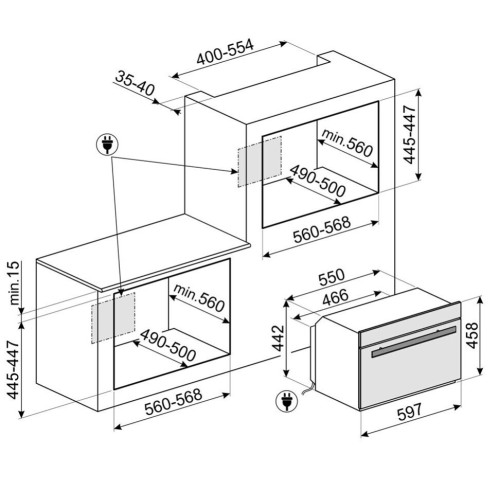 400-554

35-40

445-447

min.560

490-500

560-568

min.15

445-447

min.560

490-500

560-568

550

466

442

458

597