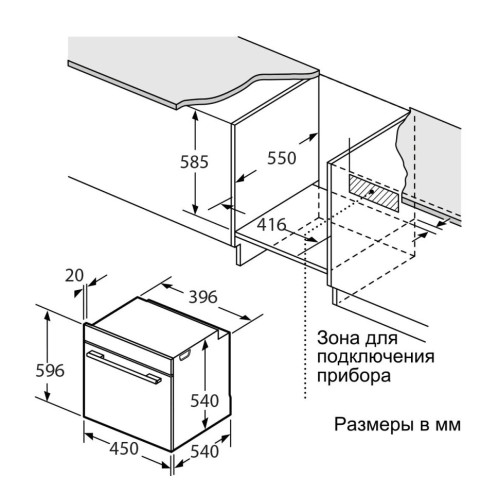 585
550
416
20
396
596
540
450
540
Зона для подключения прибора
Размеры в мм