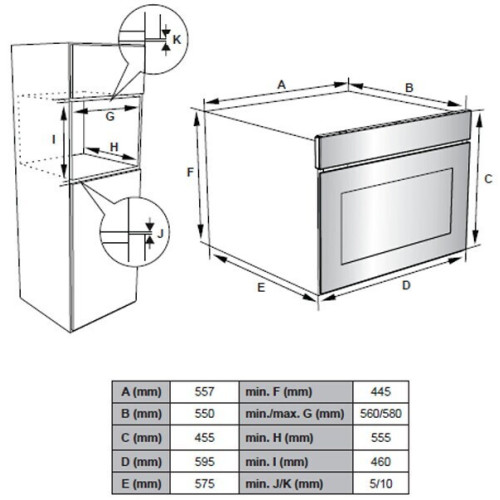 K

G

I

H

J

A

B

F

C

E

D

| A (mm) | 557 | min. F (mm) | 445 |
|---|---|---|---|
| B (mm) | 550 | min./max. G (mm) | 560/580 |
| C (mm) | 455 | min. H (mm) | 555 |
| D (mm) | 595 | min. I (mm) | 460 |
| E (mm) | 575 | min. J/K (mm) | 5/10 |