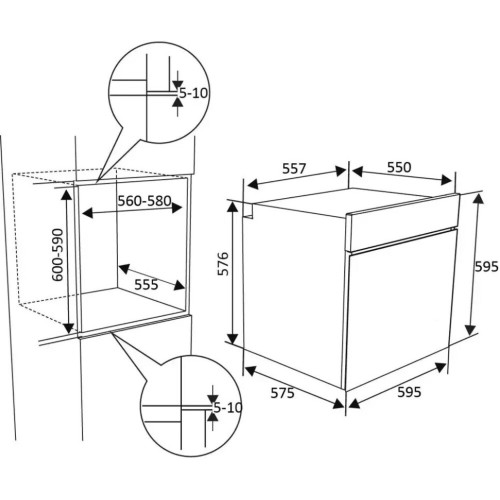 5-10
560-580
600-590
555
5-10
557
550
576
595
575
595