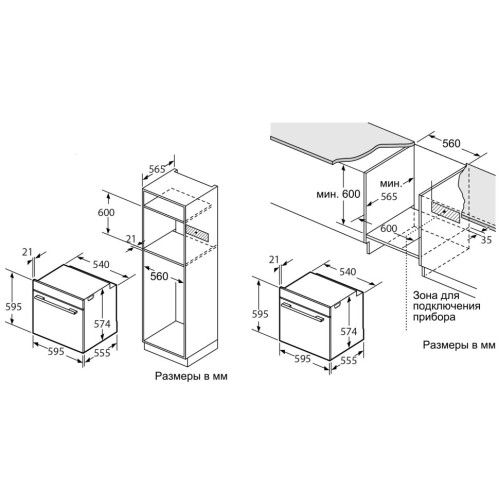 565

600

21

560

21

540

595

574

595

555

Размеры в мм

560

мин. 600

мин.
565

600

35

21

540

595

574

595

555

Зона для подключения прибора

Размеры в мм