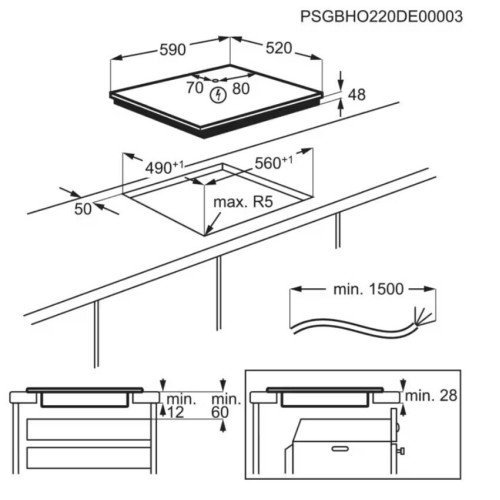 PSGBHO220DE00003

590
520
70
80
48

$490^{+1}$
$560^{+1}$
50
max. R5

min. 1500

min.
12
min.
60

min. 28