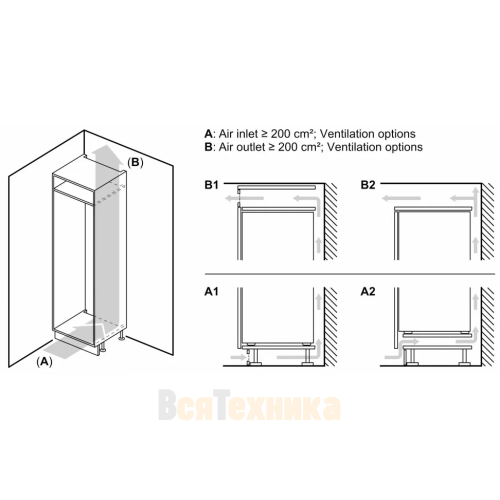 (B)

(A)

A: Air inlet ≥ 200 cm²; Ventilation options
B: Air outlet ≥ 200 cm²; Ventilation options

B1

B2

A1

A2

ВсяТехника