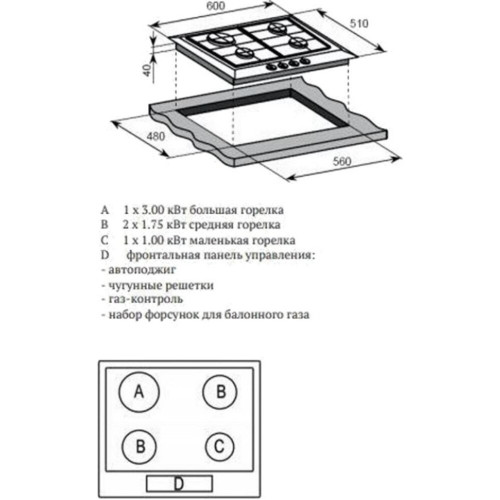 600
510
40
480
560

A 1 x 3.00 кВт большая горелка
B 2 x 1.75 кВт средняя горелка
C 1 x 1.00 кВт маленькая горелка
D фронтальная панель управления:
- автоподжиг
- чугунные решетки
- газ-контроль
- набор форсунок для балонного газа

A
B
B
C
D