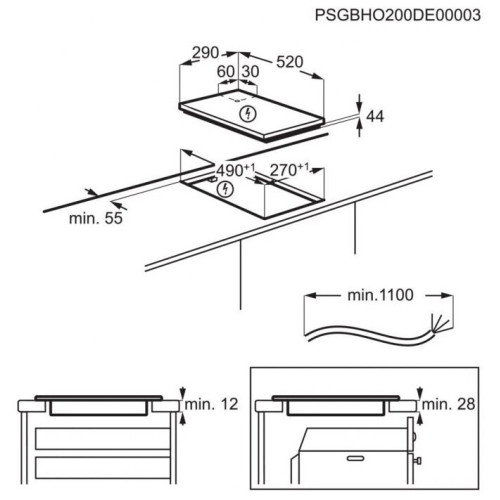 PSGBHO200DE00003

290
520
60
30
44

$490^{+1}$
$270^{+1}$
min. 55

min.1100

min. 12

min. 28