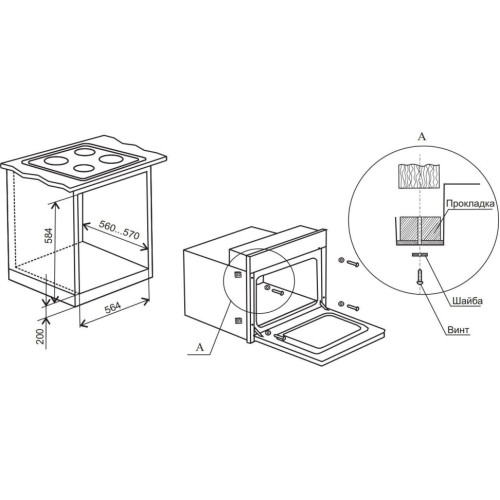 584
560...570
564
200
A
A
Прокладка
Шайба
Винт