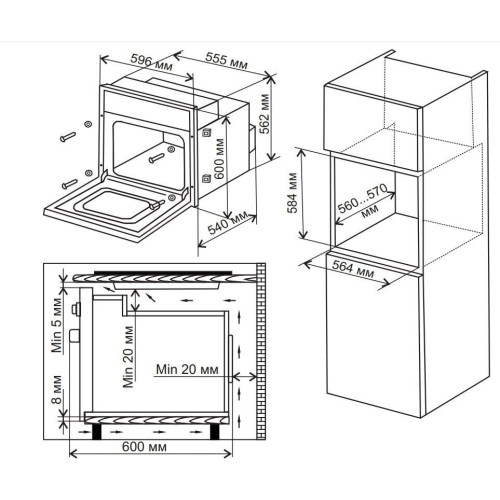 596 мм
555 мм
562 мм
600 мм
540 мм
584 мм
560...570 мм
564 мм
Min 5 мм
Min 20 мм
Min 20 мм
8 мм
600 мм