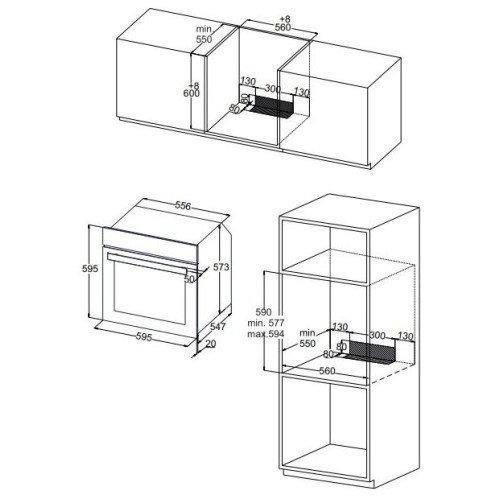 min
550
+8
560
+8
600
130
300
130
80
80

556
595
573
50
547
595
20

590
min. 577
max.594
min
550
130
300
130
80
80
560