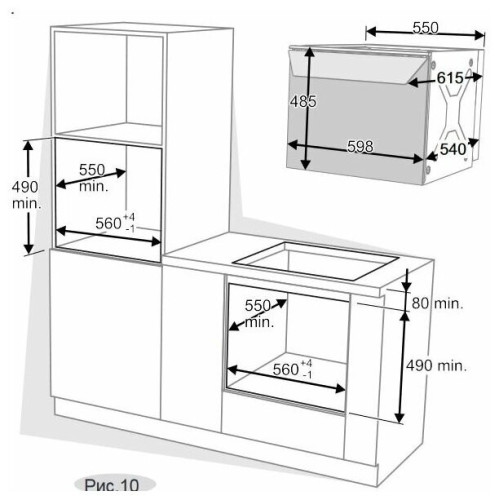 550
615
485
598
540
490 min.
550 min.
$560^{+4}_{-1}$
550 min.
80 min.
490 min.
$560^{+4}_{-1}$
Рис.10