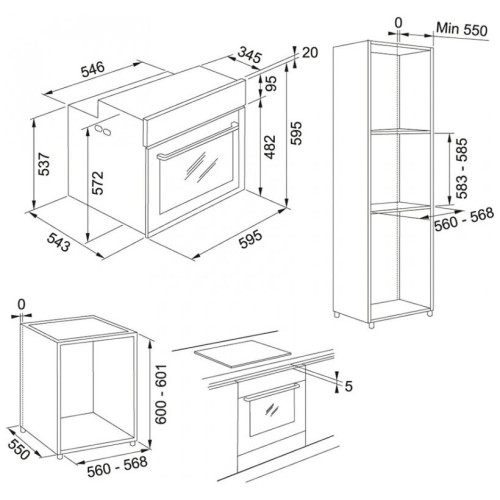 546
345
20
95
537
572
482
595
543
595
0
Min 550
583 - 585
560 - 568
0
600 - 601
550
560 - 568
5