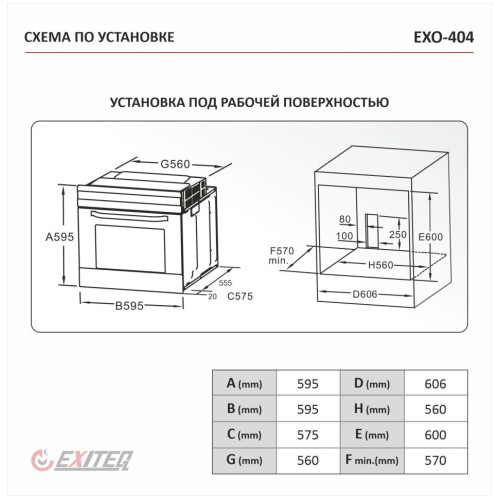 СХЕМА ПО УСТАНОВКЕ

EXO-404

УСТАНОВКА ПОД РАБОЧЕЙ ПОВЕРХНОСТЬЮ

G560

A595

B595

555

20

C575

80

100

250

E600

F570 min.

H560

D606

| A (mm) | 595 | D (mm) | 606 |
|---|---|---|---|
| B (mm) | 595 | H (mm) | 560 |
| C (mm) | 575 | E (mm) | 600 |
| G (mm) | 560 | F min.(mm) | 570 |

EXITEQ