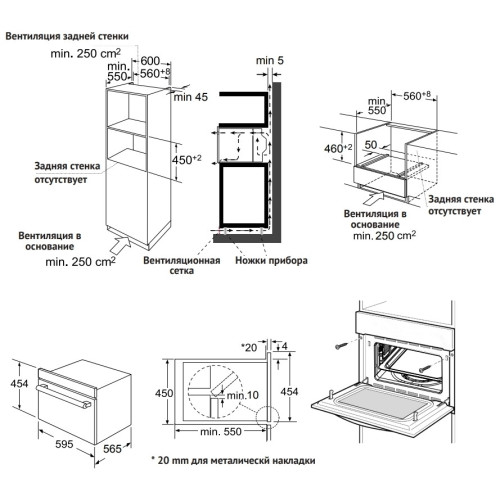 Вентиляция задней стенки
min. 250 cm$^2$
min. 550
600
560$^{+8}$
min 45
450$^{+2}$
Задняя стенка отсутствует
Вентиляция в основание
min. 250 cm$^2$
min 5
Вентиляционная сетка
Ножки прибора
min 550
560$^{+8}$
460$^{+2}$
50
Задняя стенка отсутствует
Вентиляция в основание
min. 250 cm$^2$
454
595
565
*20
4
450
min.10
454
min. 550
* 20 mm для металическй накладки