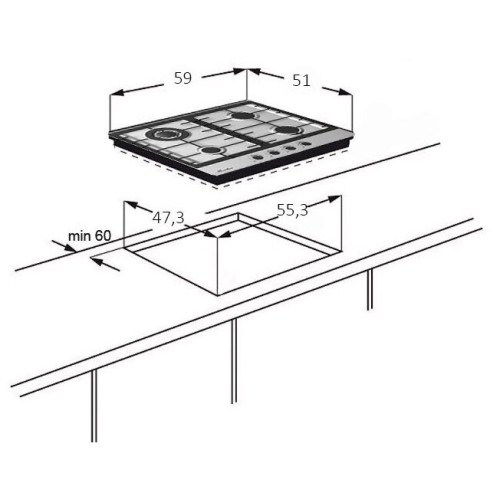 59
51
47,3
55,3
min 60