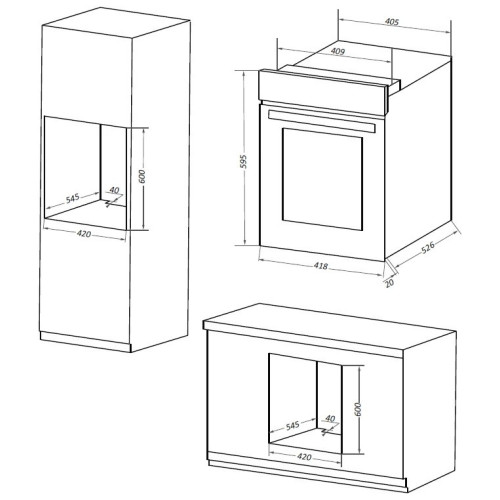 600
545
40
420

405
409
595
418
526
20

600
545
40
420