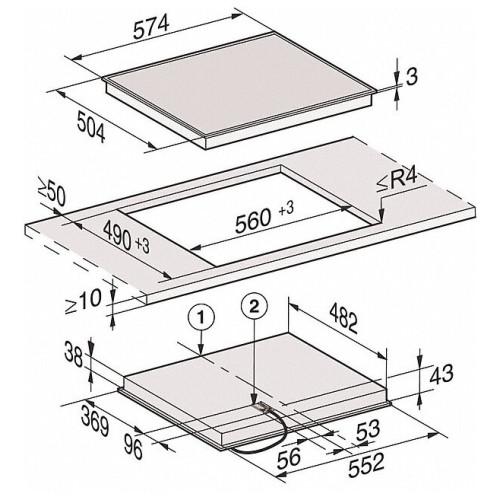 574

3

504

≥50

≤R4

560 +3

490 +3

≥10

1

2

482

38

43

369

96

53

56

552