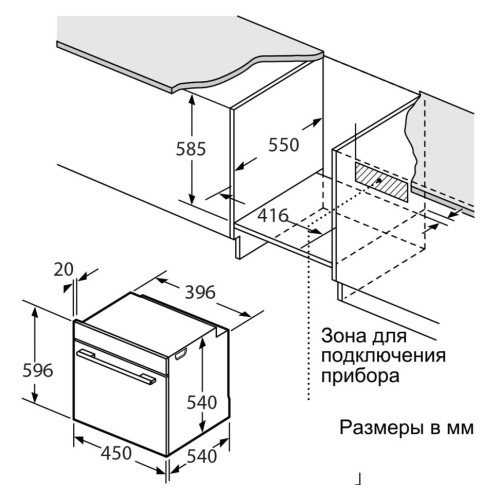 585
550
416
20
396
596
540
450
540

Зона для подключения прибора

Размеры в мм