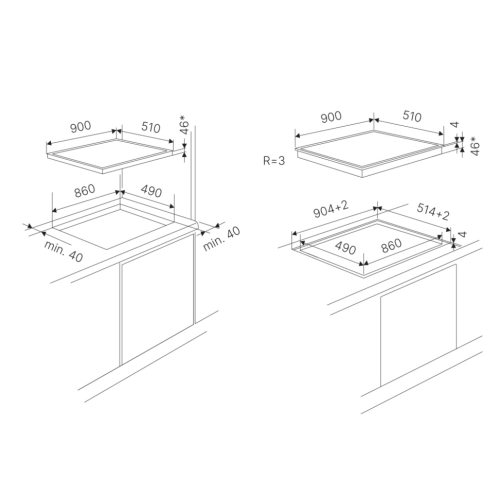 900
510
46*
860
490
min. 40
min. 40

900
510
4
46*
R=3
904+2
514+2
4
490
860