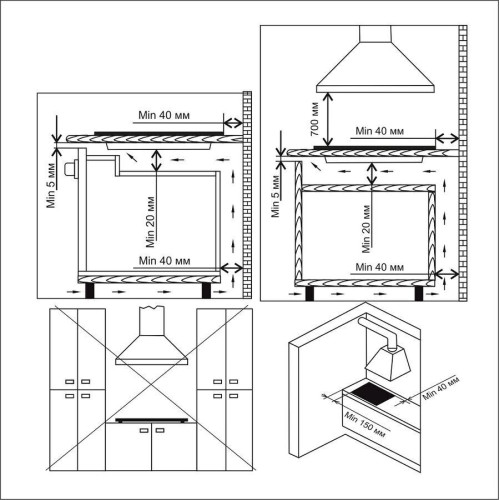 Min 40 мм
Min 5 мм
Min 20 мм
Min 40 мм
700 мм
Min 40 мм
Min 5 мм
Min 20 мм
Min 40 мм
Min 40 мм
Min 150 мм