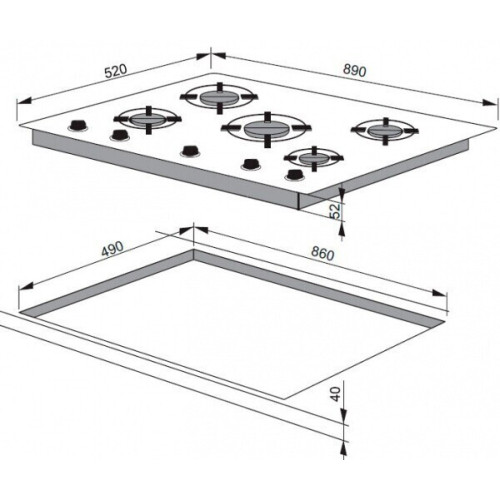 520
890
52
490
860
40