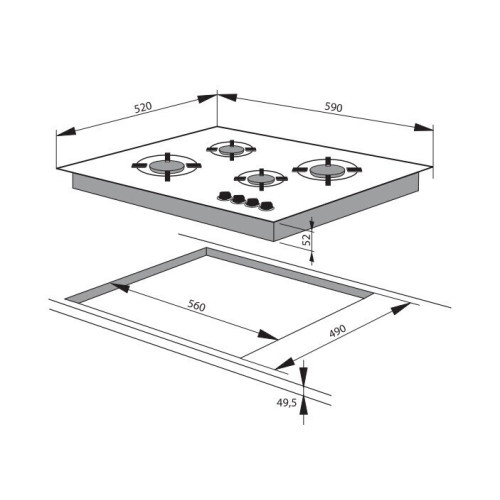 520
590
52
560
490
49,5