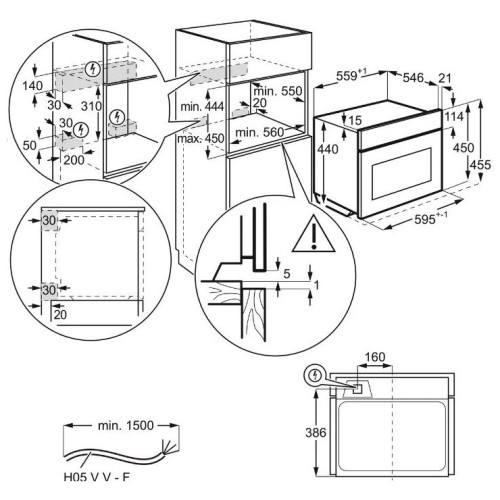 140
30
310
30
50
200
min. 444
max. 450
min. 550
20
min. 560
$559^{+1}$
546
21
15
114
440
450
455
$595^{+-1}$
30
30
20
5
1
160
386
min. 1500
H05 V V - F