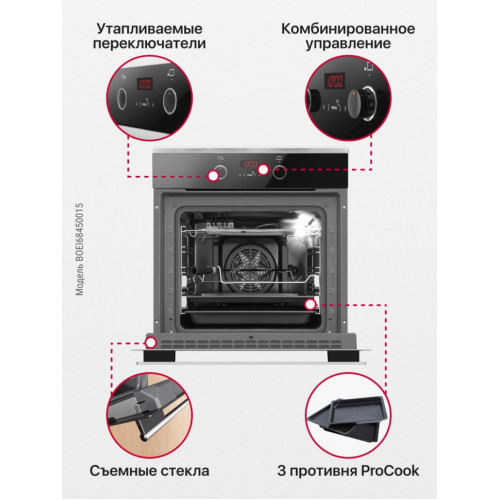 Утапливаемые переключатели

Комбинированное управление

Модель BOEI68450015

Съемные стекла

3 противня ProCook