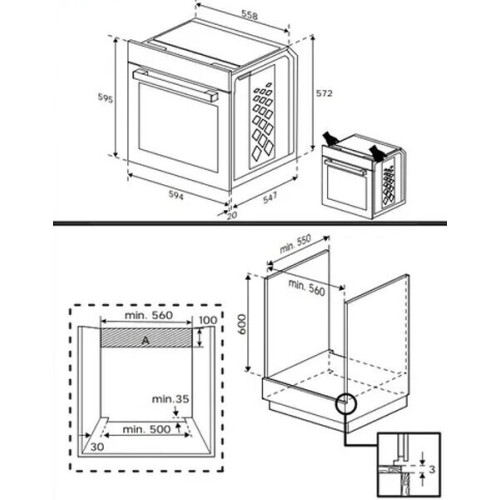 558
595
572
594
547
20
min. 550
min. 560
600
min. 560
100
A
min.35
min. 500
30
3