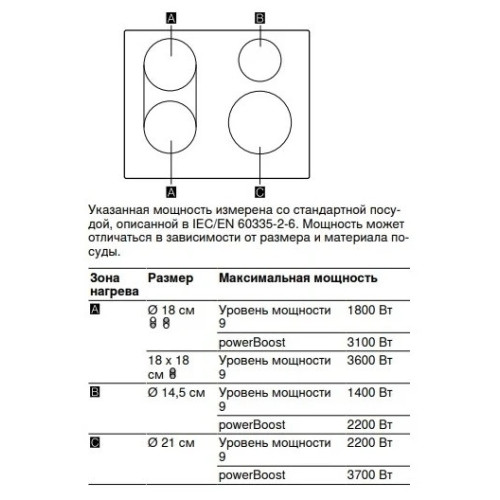 A B A C

Указанная мощность измерена со стандартной посудой, описанной в IEC/EN 60335-2-6. Мощность может отличаться в зависимости от размера и материала посуды.

| Зона нагрева | Размер | Максимальная мощность | |
|---|---|---|---|
| A | Ø 18 см | Уровень мощности 9 | 1800 Вт |
| | | powerBoost | 3100 Вт |
| | 18 x 18 см | Уровень мощности 9 | 3600 Вт |
| B | Ø 14,5 см | Уровень мощности 9 | 1400 Вт |
| | | powerBoost | 2200 Вт |
| C | Ø 21 см | Уровень мощности 9 | 2200 Вт |
| | | powerBoost | 3700 Вт |