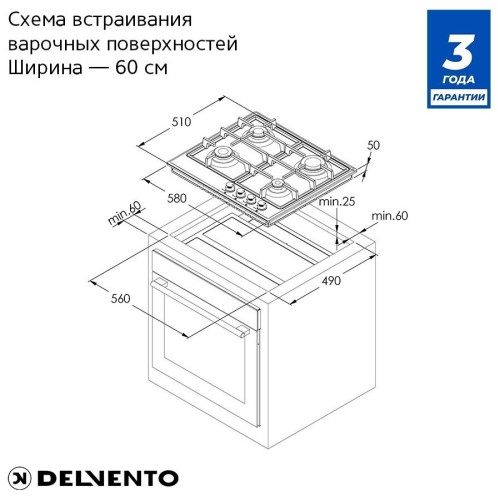 Схема встраивания
варочных поверхностей
Ширина — 60 см

3
ГОДА
ГАРАНТИИ

510

50

580

min.60

min.25

min.60

490

560

DELVENTO