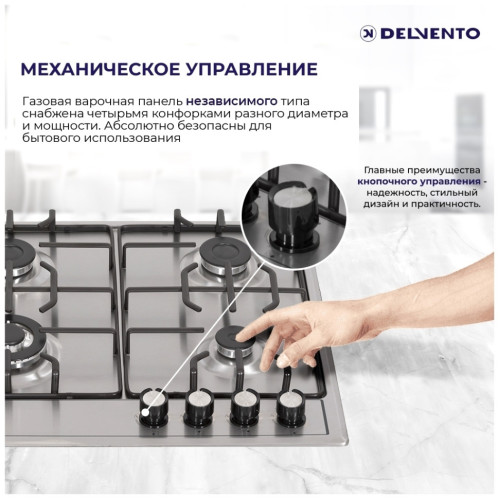 DELVENTO

МЕХАНИЧЕСКОЕ УПРАВЛЕНИЕ

Газовая варочная панель независимого типа снабжена четырьмя конфорками разного диаметра и мощности. Абсолютно безопасны для бытового использования

Главные преимущества кнопочного управления - надежность, стильный дизайн и практичность.