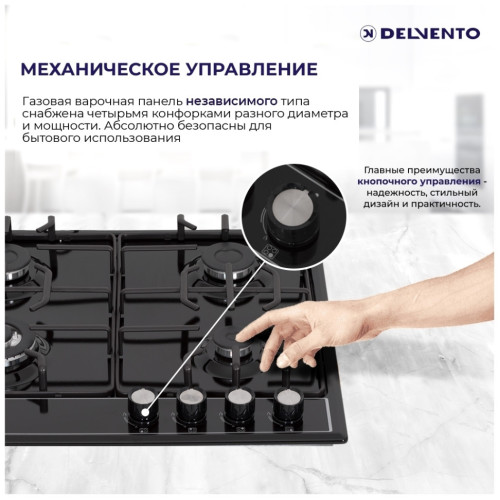 DELVENTO

МЕХАНИЧЕСКОЕ УПРАВЛЕНИЕ

Газовая варочная панель независимого типа снабжена четырьмя конфорками разного диаметра и мощности. Абсолютно безопасны для бытового использования

Главные преимущества кнопочного управления - надежность, стильный дизайн и практичность.