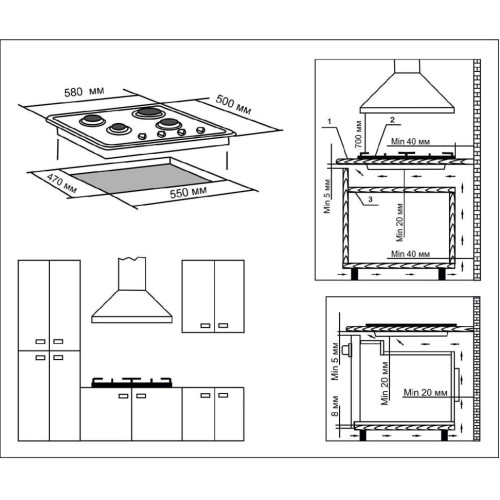 580 мм
500 мм
470 мм
550 мм

1
2
700 мм
Min 40 мм
Min 5 мм
3
Min 20 мм
Min 40 мм

Min 5 мм
Min 20 мм
Min 20 мм
8 мм