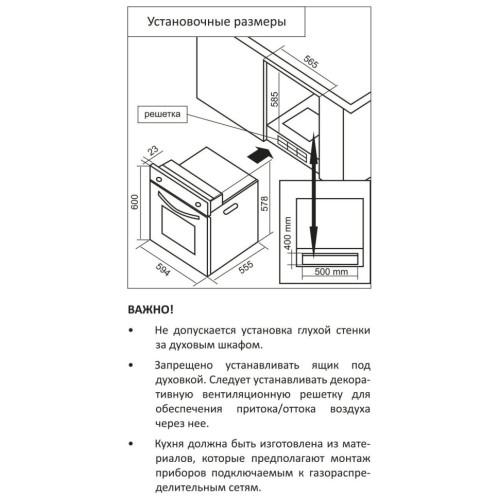 Установочные размеры

565

585

решетка

23

600

578

594

555

400 mm

500 mm

ВАЖНО!

• Не допускается установка глухой стенки за духовым шкафом.

• Запрещено устанавливать ящик под духовкой. Следует устанавливать декоративную вентиляционную решетку для обеспечения притока/оттока воздуха через нее.

• Кухня должна быть изготовлена из материалов, которые предполагают монтаж приборов подключаемым к газораспределительным сетям.