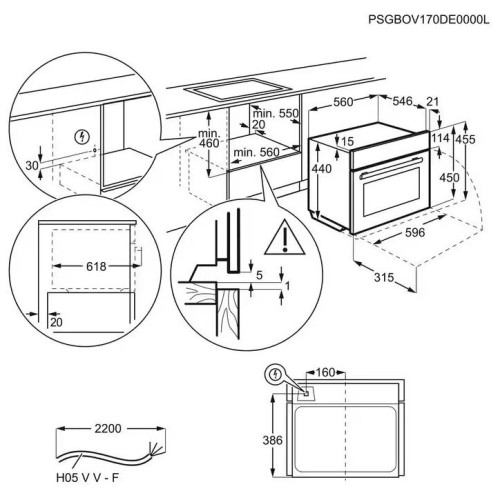 PSGBOV170DE0000L

30

min. 460

min. 550

20

min. 560

560

546

21

15

114

455

440

450

596

315

618

20

5

1

160

386

2200

H05 V V - F