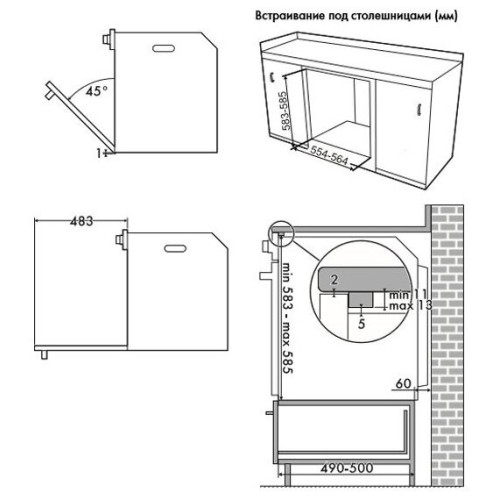 Встраивание под столешницами (мм)

45°

1

583-585

554-564

483

min 583 - max 585

2

min 11
max 13

5

60

490-500