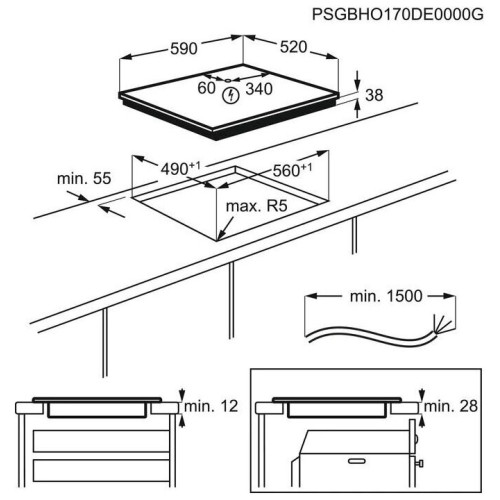 PSGBHO170DE0000G

590

520

60

340

38

$490^{+1}$

$560^{+1}$

min. 55

max. R5

min. 1500

min. 12

min. 28