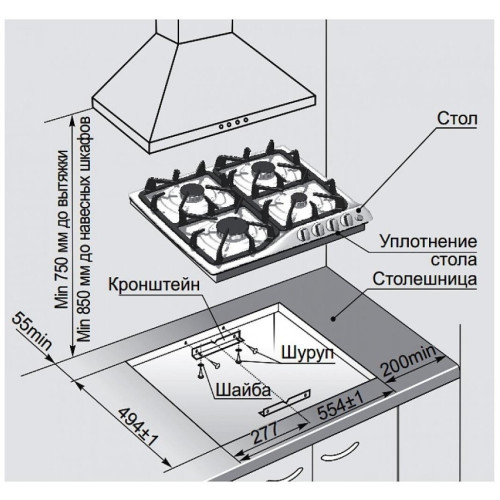 Min 750 мм до вытяжки
Min 850 мм до навесных шкафов
Стол
Уплотнение стола
Столешница
Кронштейн
Шуруп
Шайба
55min
200min
494±1
277
554±1