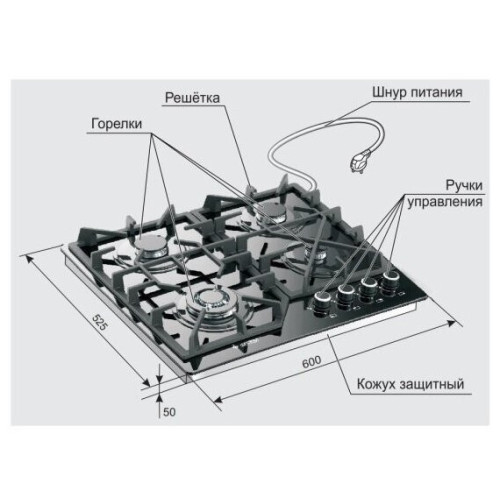 Решётка

Шнур питания

Горелки

Ручки управления

525

600

Кожух защитный

50