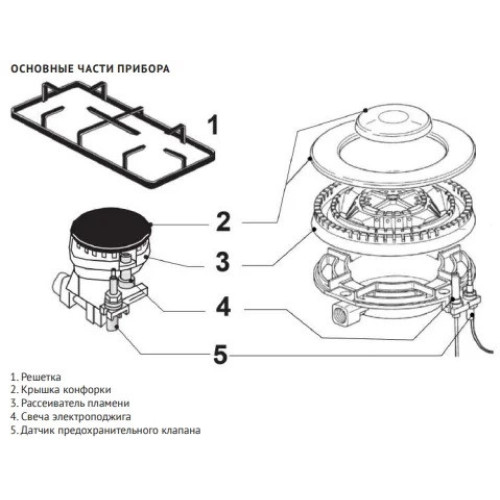 ОСНОВНЫЕ ЧАСТИ ПРИБОРА

1

2

3

4

5

1. Решетка
2. Крышка конфорки
3. Рассеиватель пламени
4. Свеча электроподжига
5. Датчик предохранительного клапана