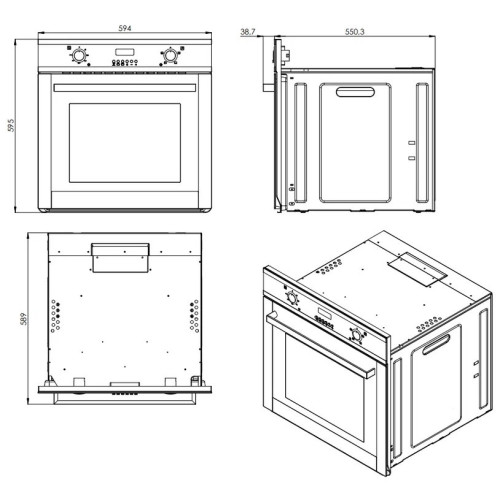 594

595

38.7

550.3

589