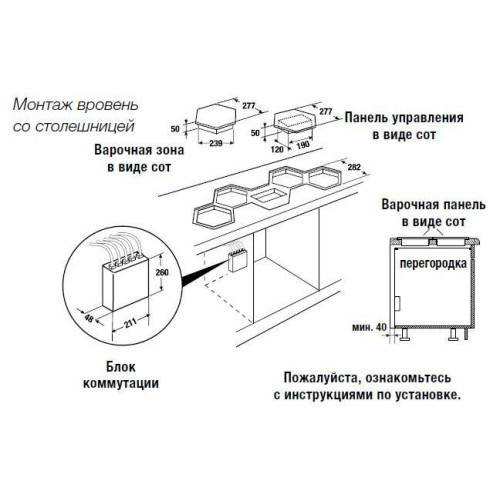 Монтаж вровень со столешницей

277

50

239

Варочная зона в виде сот

277

50

120

190

Панель управления в виде сот

282

Варочная панель в виде сот

перегородка

мин. 40

260

48

211

Блок коммутации

Пожалуйста, ознакомьтесь с инструкциями по установке.