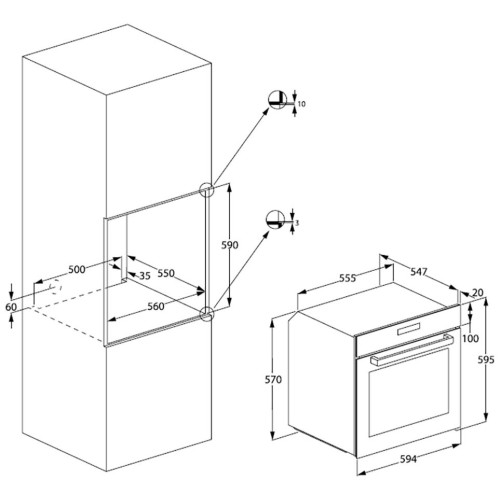 10
3
590
500
35
550
60
560
555
547
20
100
595
570
594