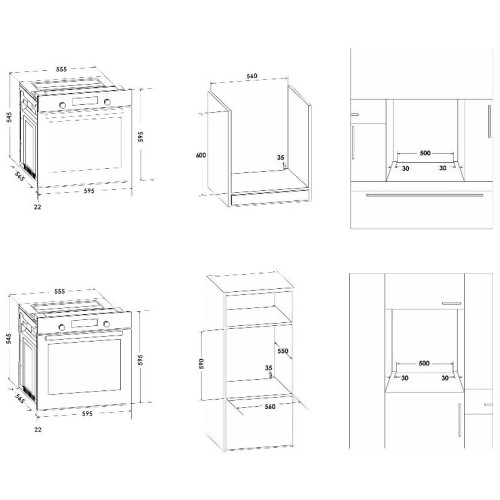 555
545
595
545
595
22

560
600
35

500
30
30

555
545
595
545
595
22

590
550
35
560

500
30
30