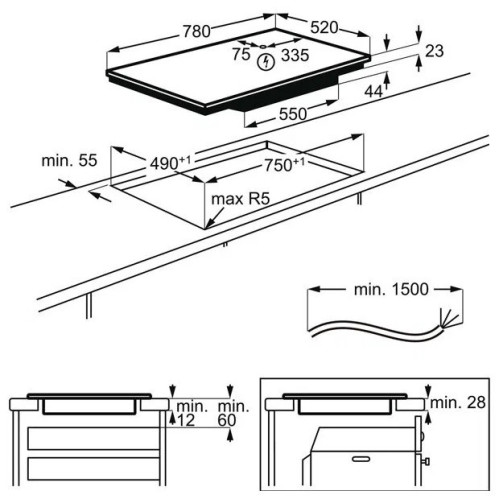 780
520
75
335
23
44
550
min. 55
$490^{+1}$
$750^{+1}$
max R5
min. 1500
min.
12
min.
60
min. 28