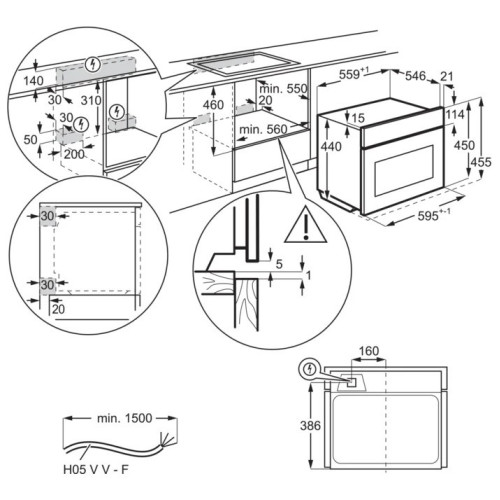 140
30
310
30
50
200
460
min. 550
20
min. 560
$559^{+1}$
546
21
15
114
440
450
455
$595^{+-1}$
30
30
20
5
1
160
386
min. 1500
H05 V V - F